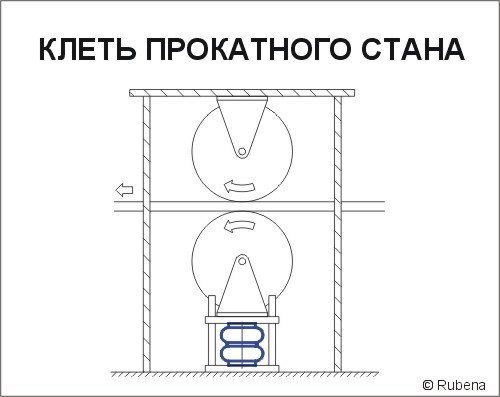 КЛЕТЬ ПРОКАТНОГО СТАНА

© Rubena